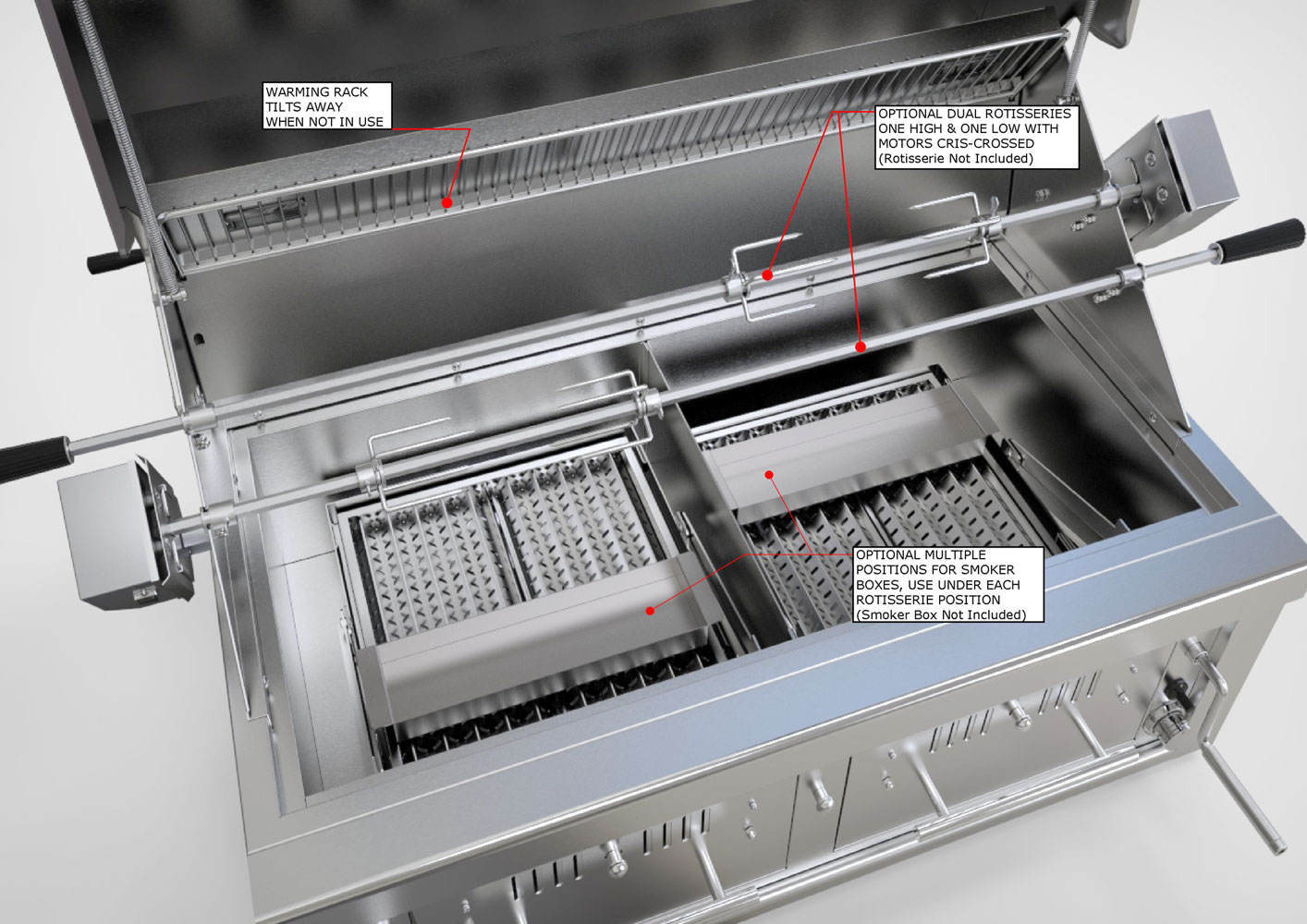 WARMING RACK
TILTS AWAY
WHEN NOT IN USE

OPTIONAL DUAL ROTISSERIES
ONE HIGH & ONE LOW WITH
MOTORS CRIS-CROSSED
(Rotisserie Not Included)

OPTIONAL MULTIPLE
POSITIONS FOR SMOKER
BOXES, USE UNDER EACH
ROTISSERIE POSITION
(Smoker Box Not Included)